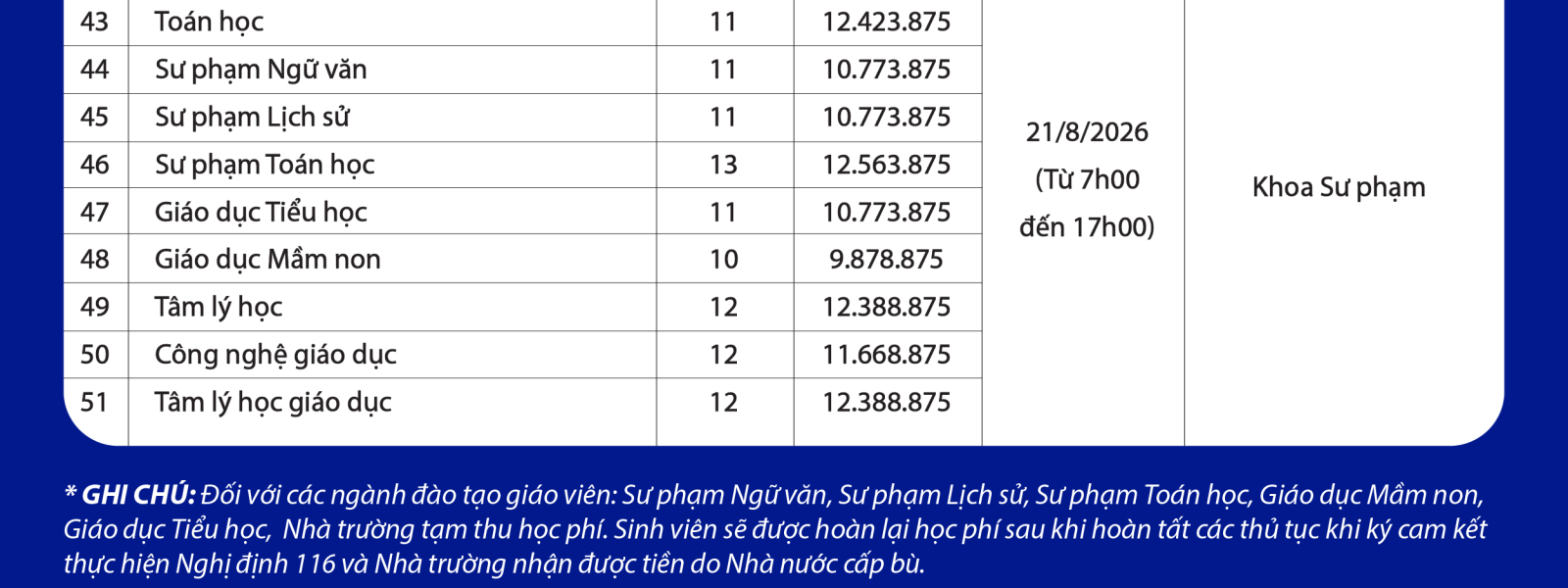 | 43 | Toán học | 11 | 12.423.875 | 21/8/2026 (Từ 7h00 đến 17h00) | Khoa Sư phạm |
|---|---|---|---|---|---|
| 44 | Sư phạm Ngữ văn | 11 | 10.773.875 | | |
| 45 | Sư phạm Lịch sử | 11 | 10.773.875 | | |
| 46 | Sư phạm Toán học | 13 | 12.563.875 | | |
| 47 | Giáo dục Tiểu học | 11 | 10.773.875 | | |
| 48 | Giáo dục Mầm non | 10 | 9.878.875 | | |
| 49 | Tâm lý học | 12 | 12.388.875 | | |
| 50 | Công nghệ giáo dục | 12 | 11.668.875 | | |
| 51 | Tâm lý học giáo dục | 12 | 12.388.875 | | |

* GHI CHÚ: Đối với các ngành đào tạo giáo viên: Sư phạm Ngữ văn, Sư phạm Lịch sử, Sư phạm Toán học, Giáo dục Mầm non, Giáo dục Tiểu học, Nhà trường tạm thu học phí. Sinh viên sẽ được hoàn lại học phí sau khi hoàn tất các thủ tục khi ký cam kết thực hiện Nghị định 116 và Nhà trường nhận được tiền do Nhà nước cấp bù.